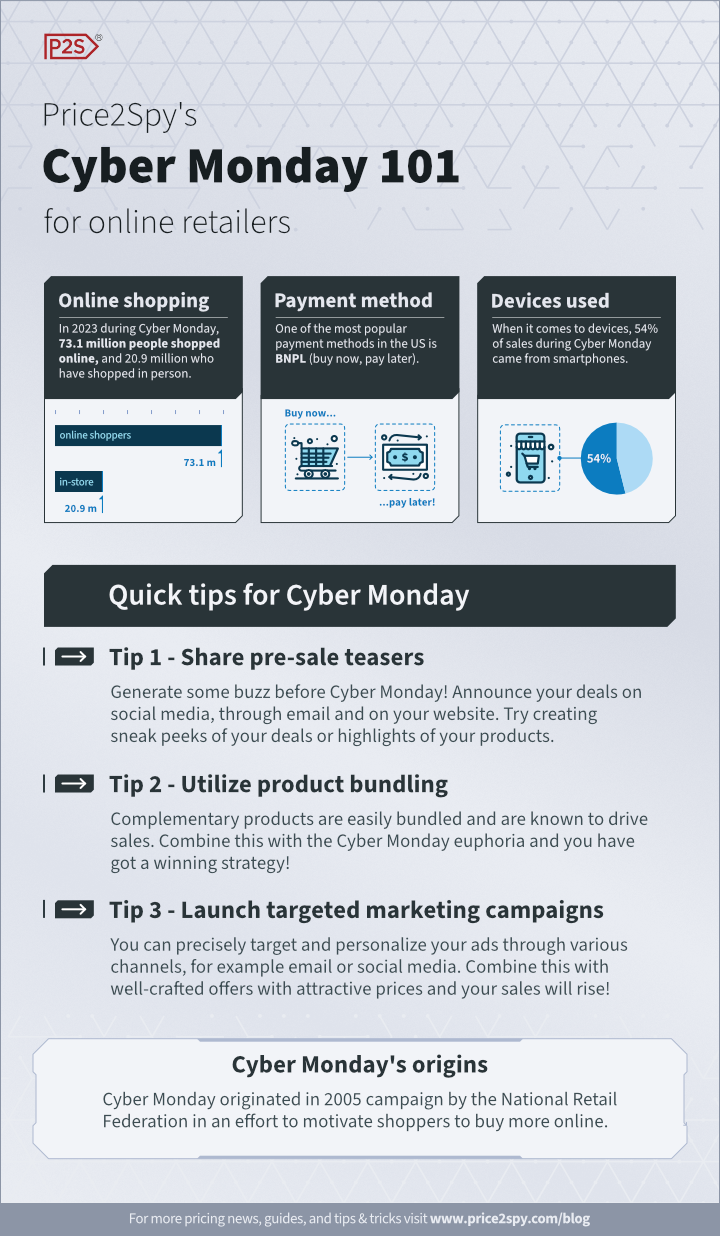 P2S®

Price2Spy's
Cyber Monday 101
for online retailers

Online shopping
In 2023 during Cyber Monday, 73.1 million people shopped online, and 20.9 million who have shopped in person.

online shoppers
73.1 m
in-store
20.9 m

Payment method
One of the most popular payment methods in the US is BNPL (buy now, pay later).

Buy now...
...pay later!

Devices used
When it comes to devices, 54% of sales during Cyber Monday came from smartphones.

54%

Quick tips for Cyber Monday

Tip 1 - Share pre-sale teasers
Generate some buzz before Cyber Monday! Announce your deals on social media, through email and on your website. Try creating sneak peeks of your deals or highlights of your products.

Tip 2 - Utilize product bundling
Complementary products are easily bundled and are known to drive sales. Combine this with the Cyber Monday euphoria and you have got a winning strategy!

Tip 3 - Launch targeted marketing campaigns
You can precisely target and personalize your ads through various channels, for example email or social media. Combine this with well-crafted offers with attractive prices and your sales will rise!

Cyber Monday's origins
Cyber Monday originated in 2005 campaign by the National Retail Federation in an effort to motivate shoppers to buy more online.

For more pricing news, guides, and tips & tricks visit www.price2spy.com/blog